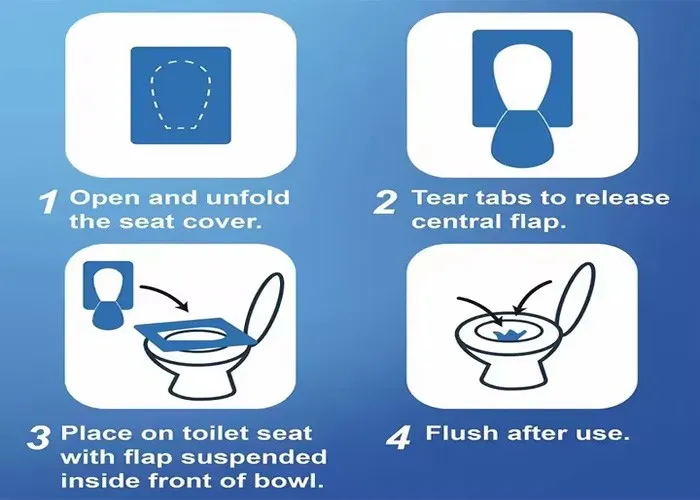 1 Open and unfold the seat cover.

2 Tear tabs to release central flap.

3 Place on toilet seat with flap suspended inside front of bowl.

4 Flush after use.